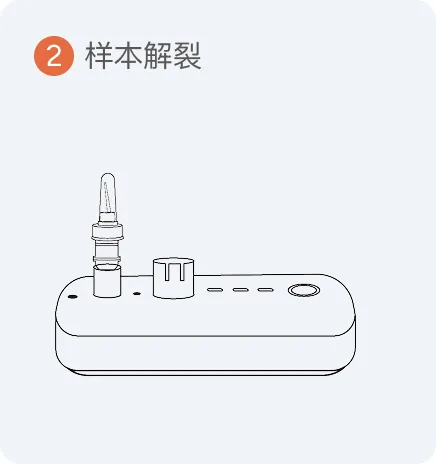 2 样本解裂