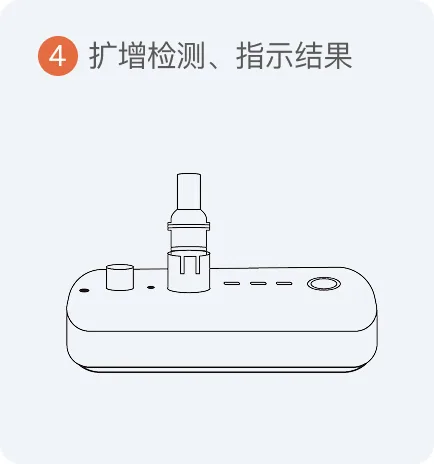 4 扩增检测、指示结果