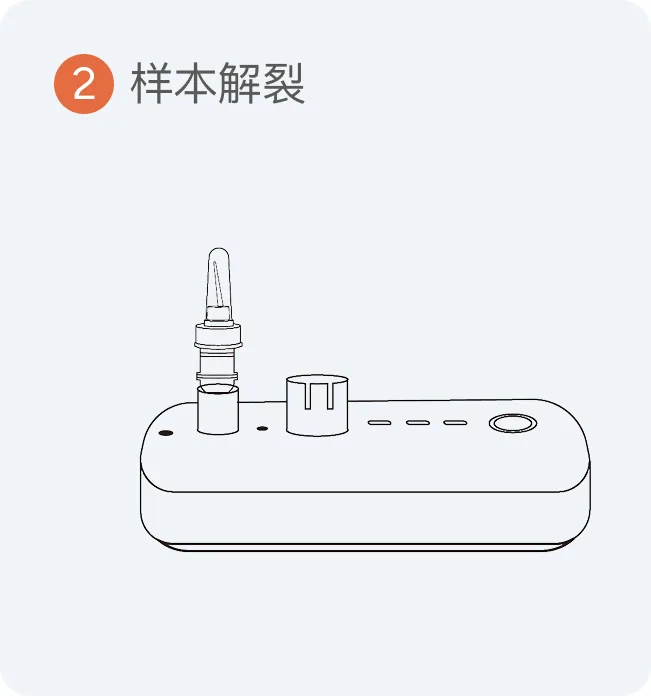 2 样本解裂