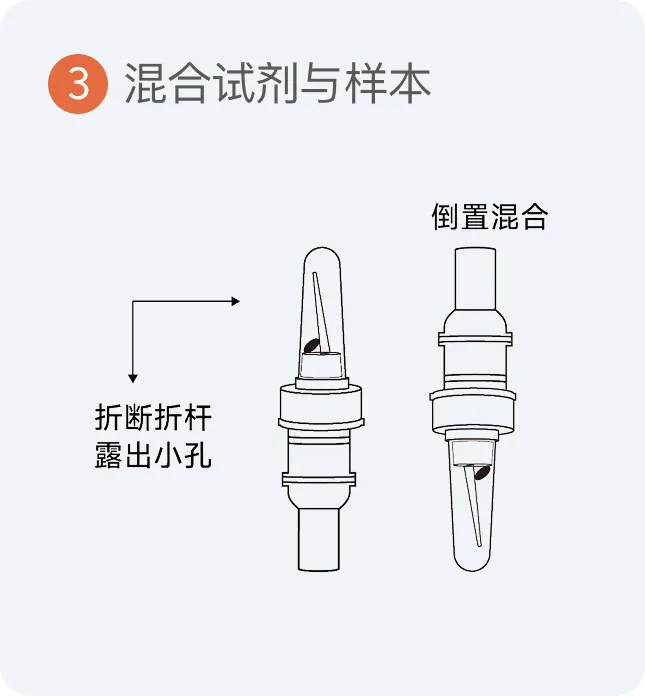 3 混合试剂与样本

倒置混合

折断折杆
露出小孔