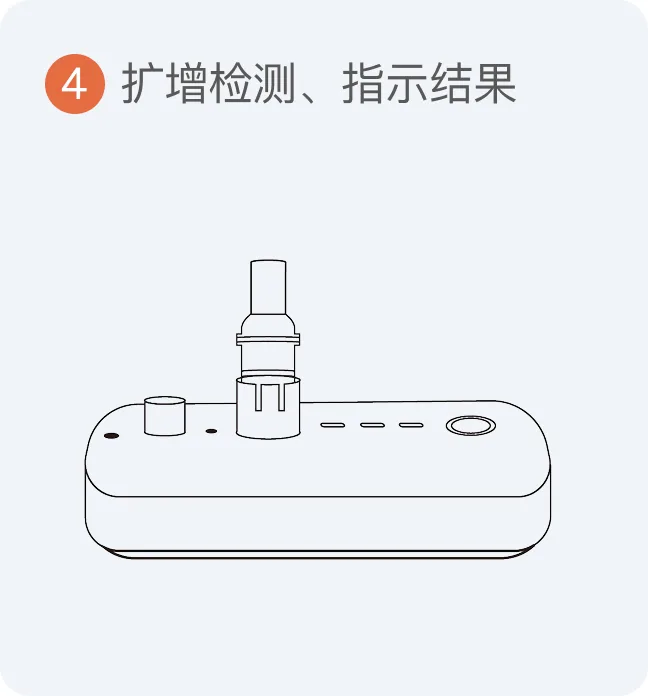 4 扩增检测、指示结果